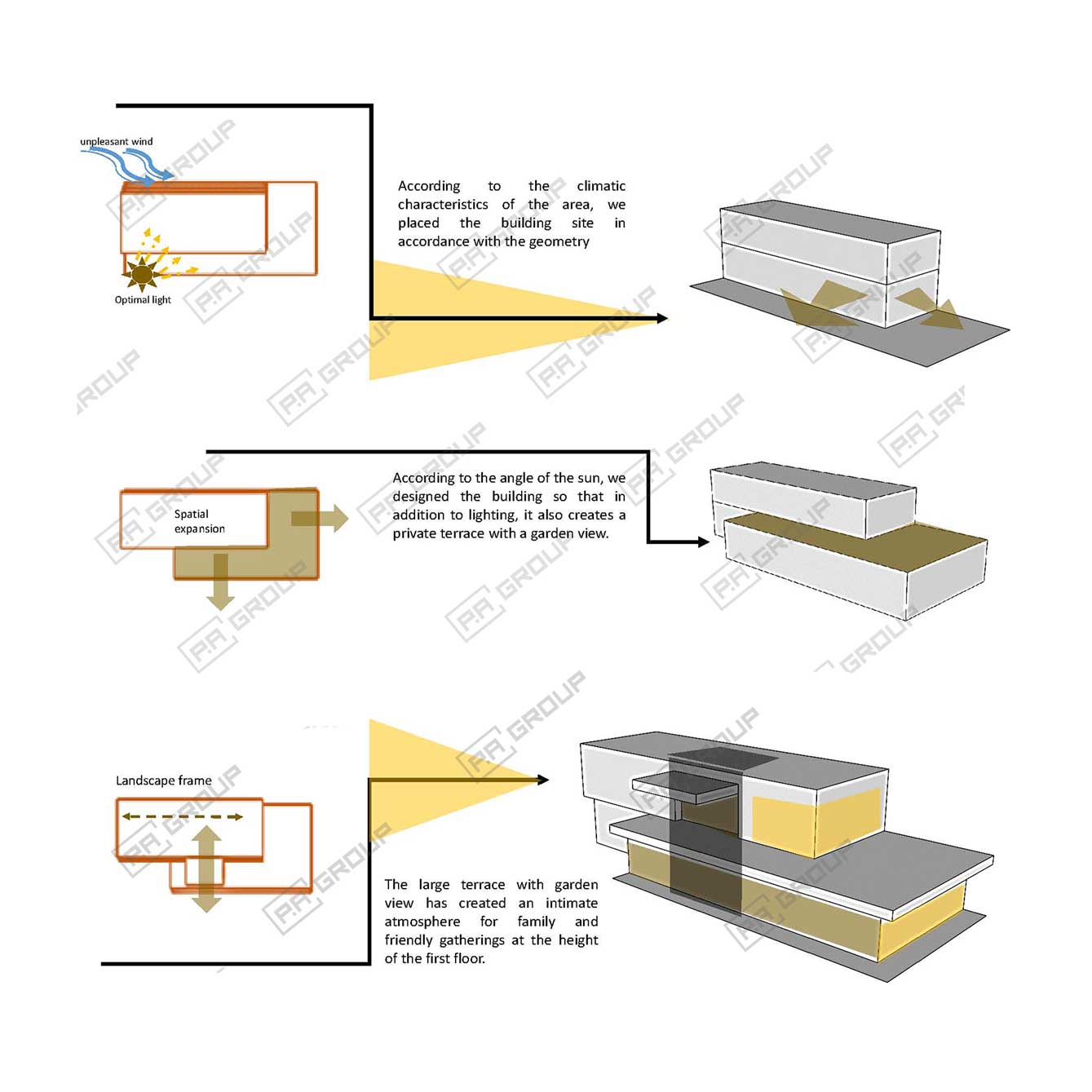 unpleasant wind

Optimal light

According to the climatic characteristics of the area, we placed the building site in accordance with the geometry

Spatial expansion

According to the angle of the sun, we designed the building so that in addition to lighting, it also creates a private terrace with a garden view.

Landscape frame

The large terrace with garden view has created an intimate atmosphere for family and friendly gatherings at the height of the first floor.

P.A. GROUP